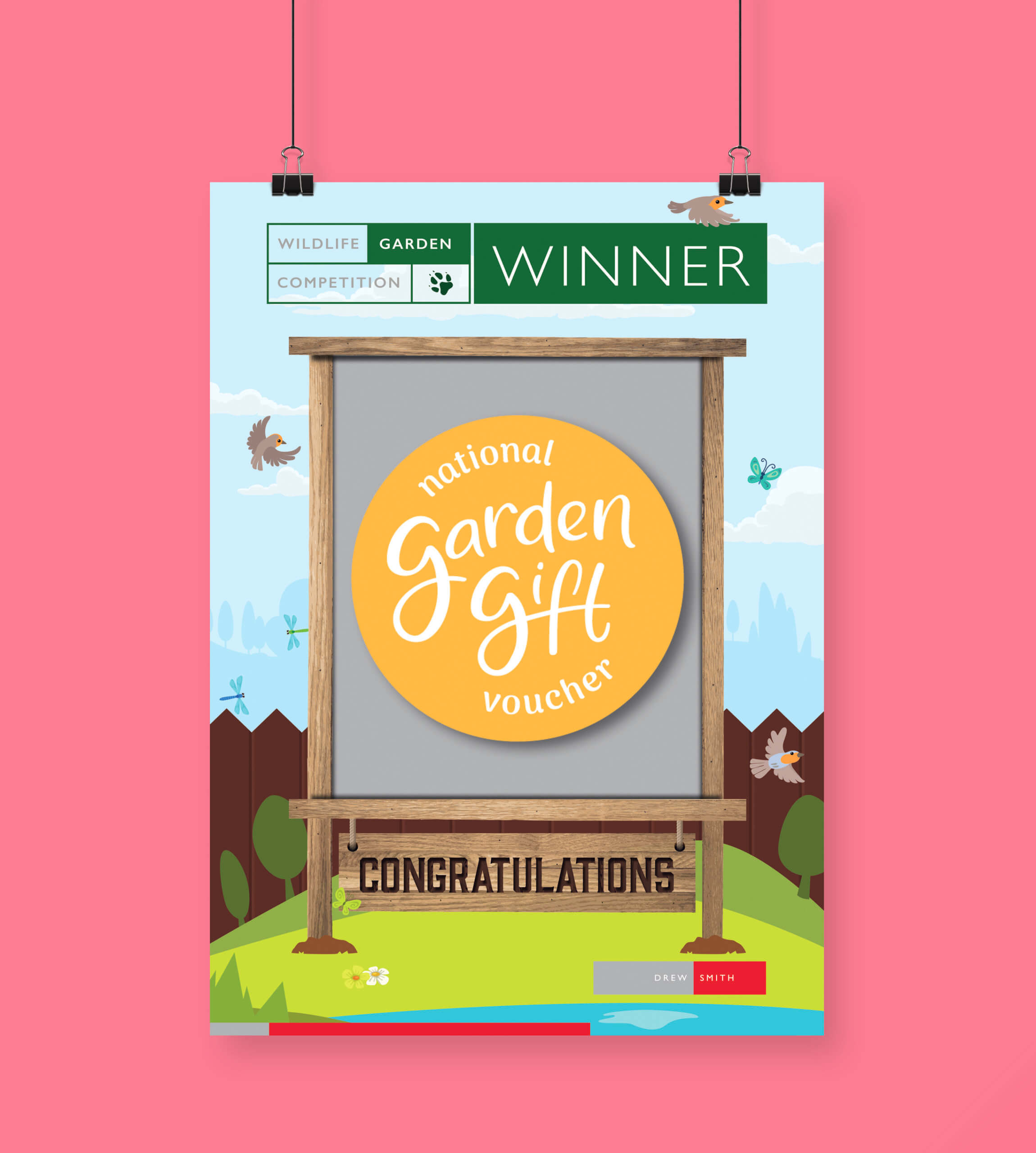 WILDLIFE GARDEN
COMPETITION

WINNER

national
Garden
Gift
voucher

CONGRATULATIONS

DREW SMITH